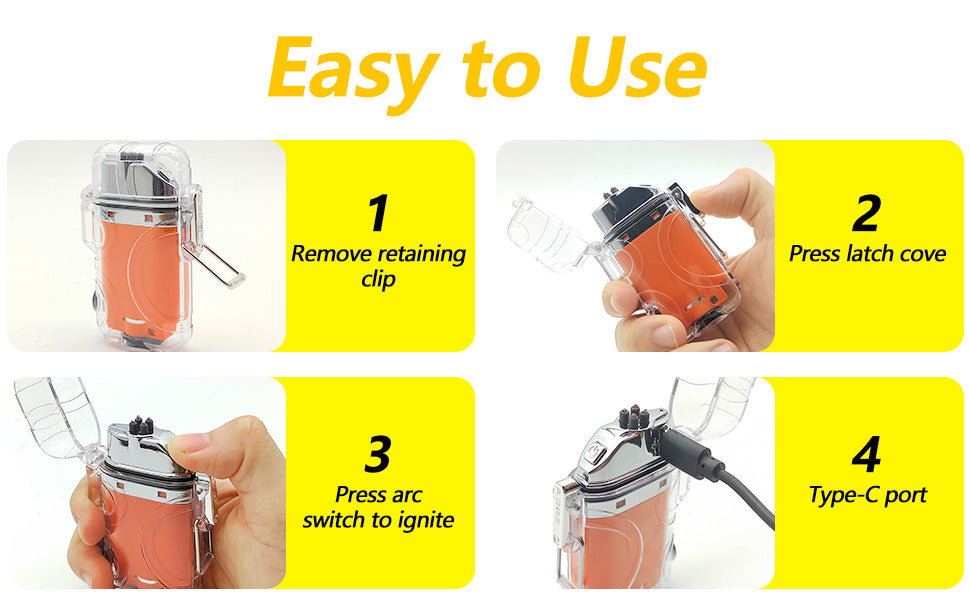 Easy to Use

1
Remove retaining clip

2
Press latch cove

3
Press arc switch to ignite

4
Type-C port